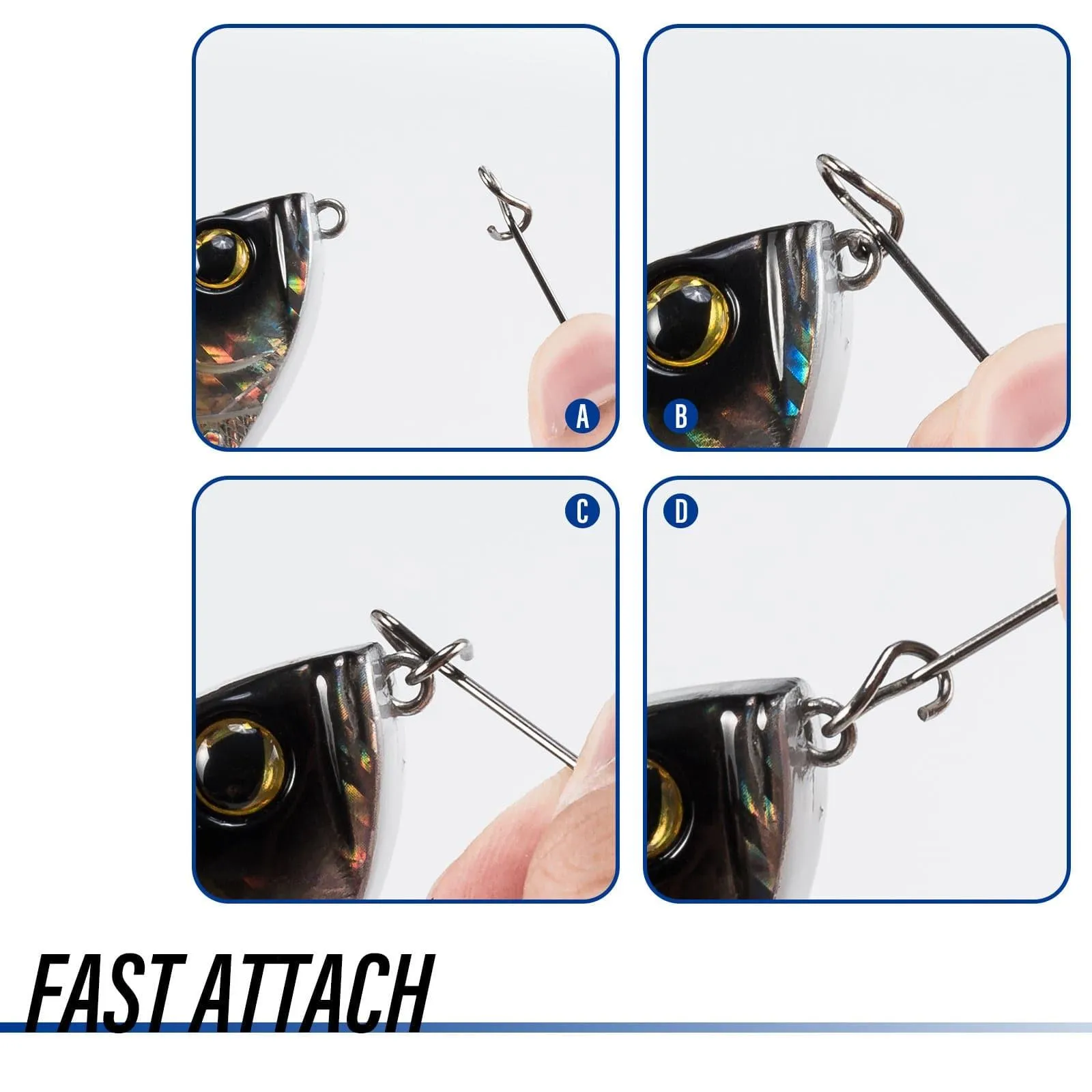 A

B

C

D

FAST ATTACH